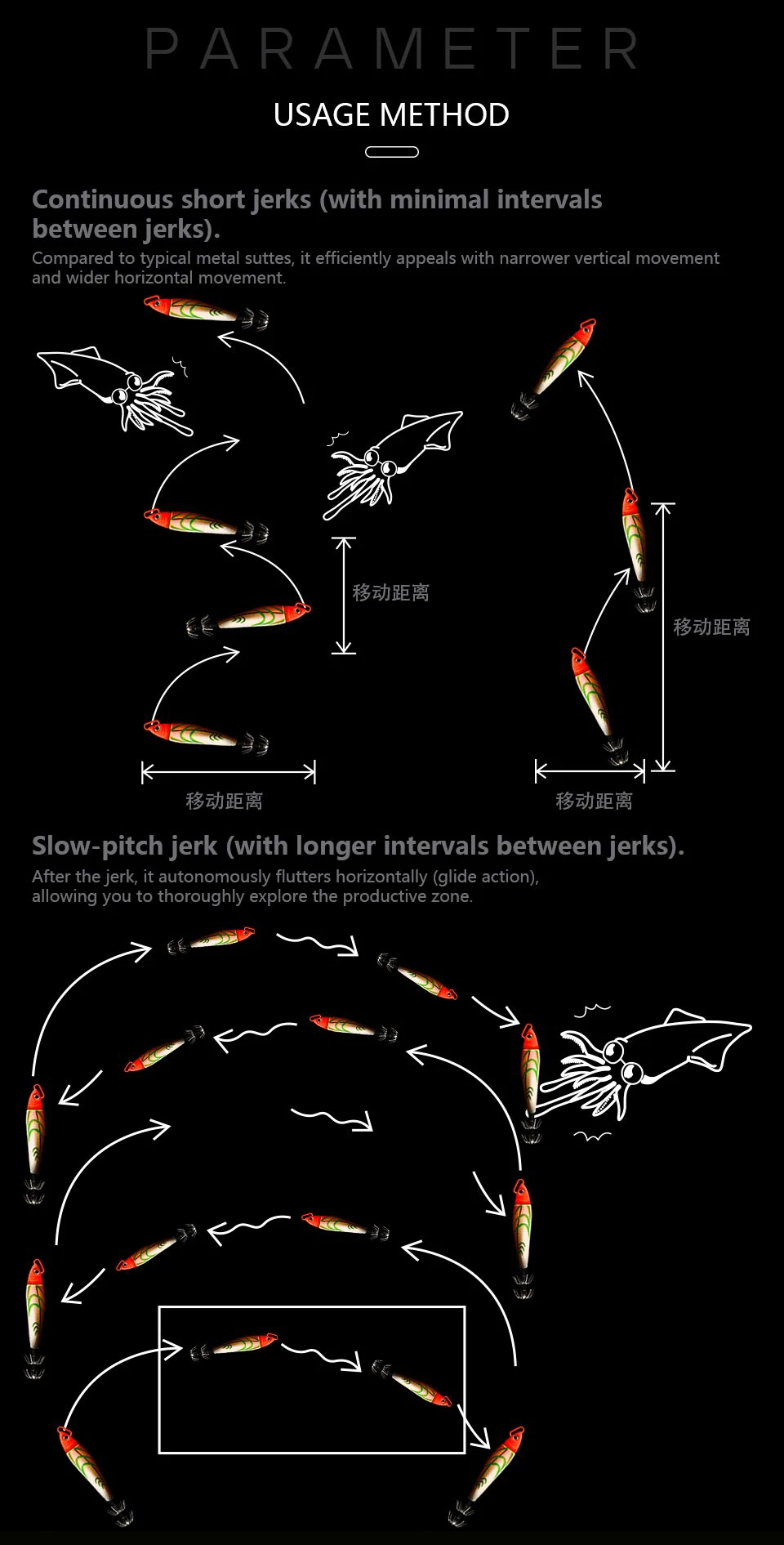 PARAMETER

USAGE METHOD

Continuous short jerks (with minimal intervals between jerks).

Compared to typical metal suttes, it efficiently appeals with narrower vertical movement and wider horizontal movement.

移动距离

移动距离

移动距离

移动距离

Slow-pitch jerk (with longer intervals between jerks).

After the jerk, it autonomously flutters horizontally (glide action), allowing you to thoroughly explore the productive zone.