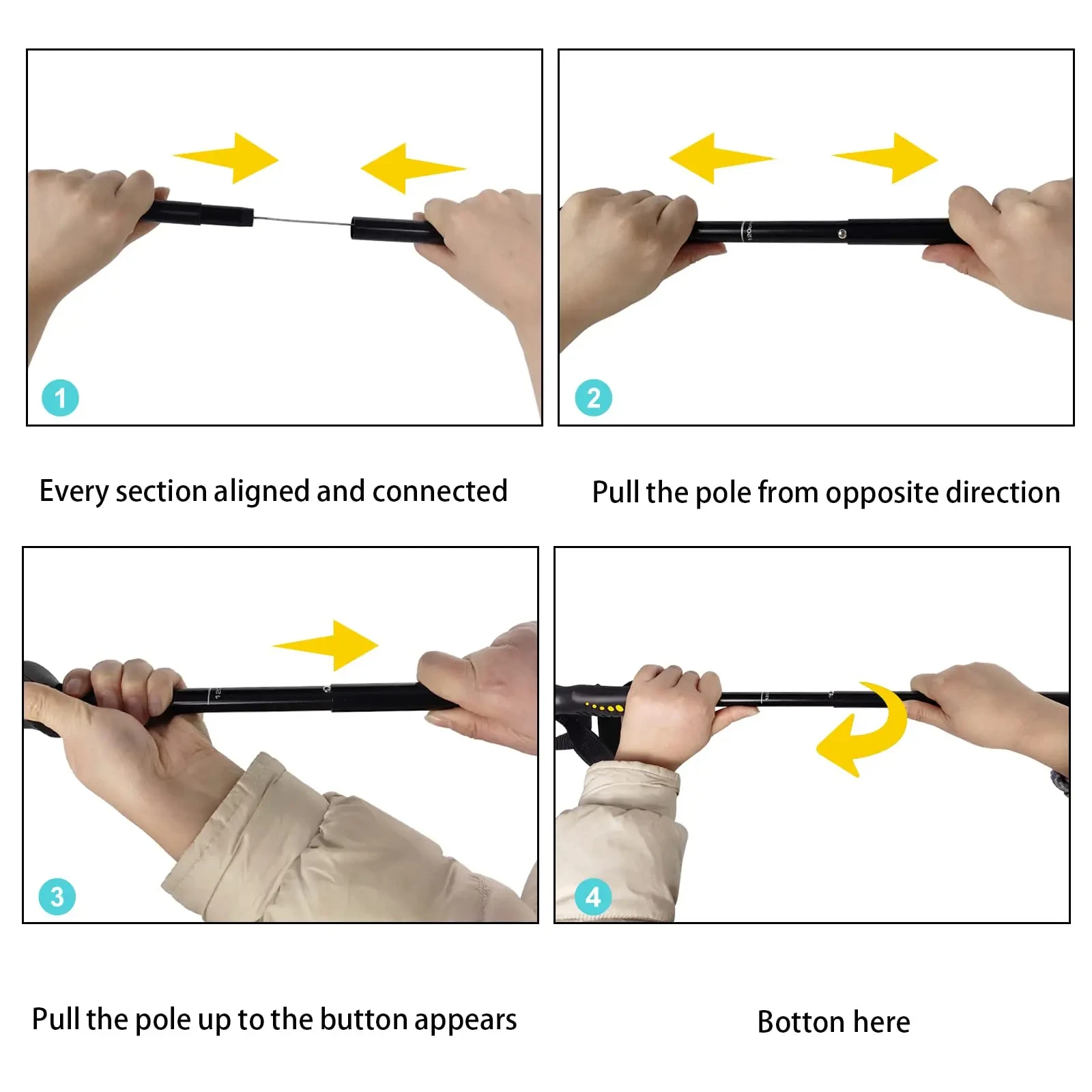 1

Every section aligned and connected

2

Pull the pole from opposite direction

3

Pull the pole up to the button appears

4

Botton here