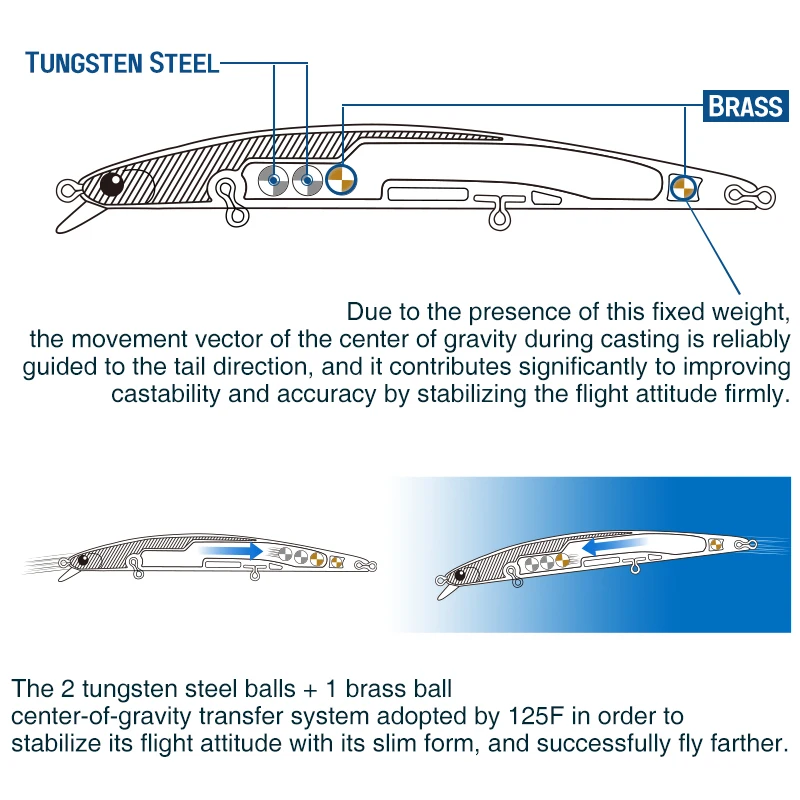 TUNGSTEN STEEL

BRASS

Due to the presence of this fixed weight, the movement vector of the center of gravity during casting is reliably guided to the tail direction, and it contributes significantly to improving castability and accuracy by stabilizing the flight attitude firmly.

The 2 tungsten steel balls + 1 brass ball center-of-gravity transfer system adopted by 125F in order to stabilize its flight attitude with its slim form, and successfully fly farther.