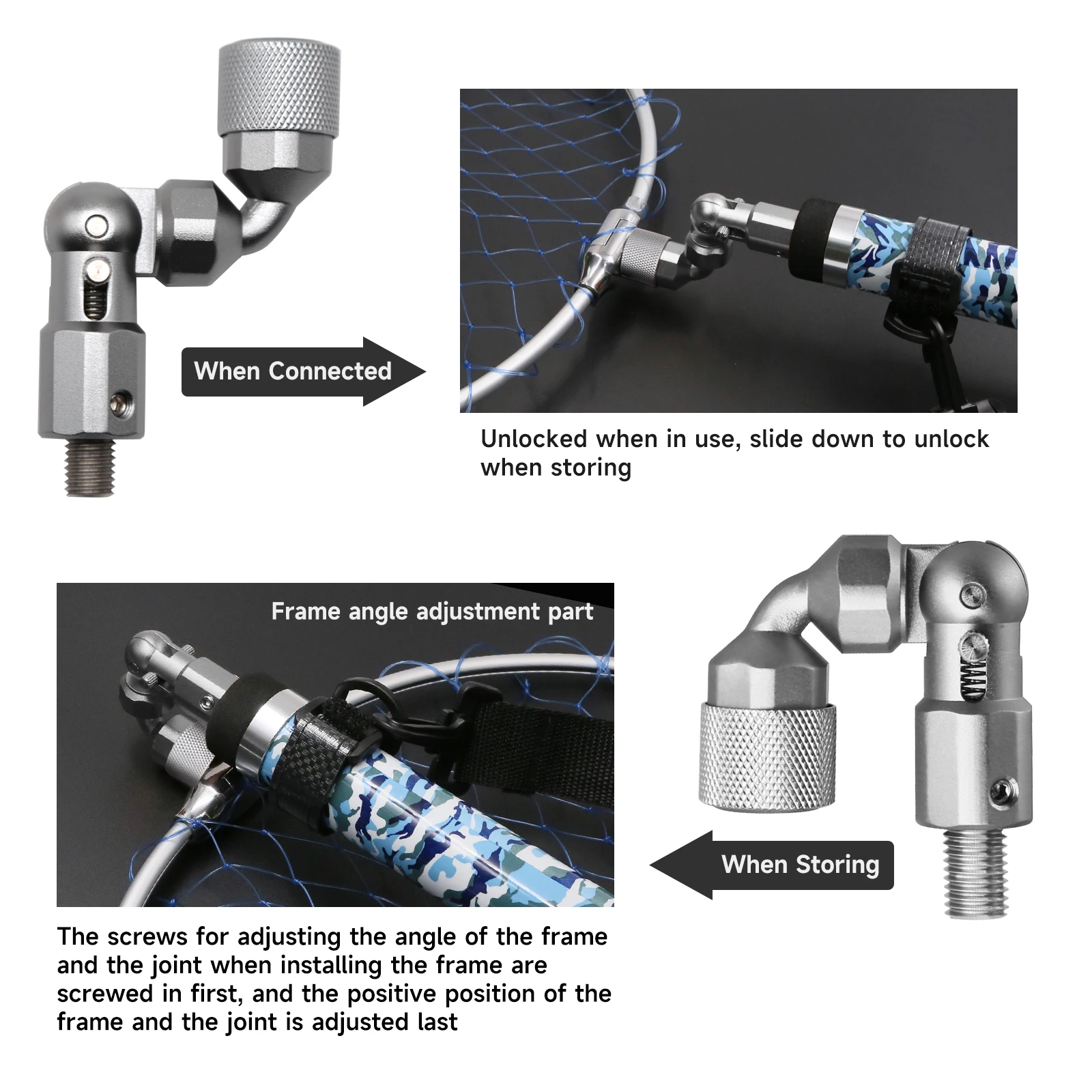 When Connected

Unlocked when in use, slide down to unlock when storing

Frame angle adjustment part

When Storing

The screws for adjusting the angle of the frame and the joint when installing the frame are screwed in first, and the positive position of the frame and the joint is adjusted last