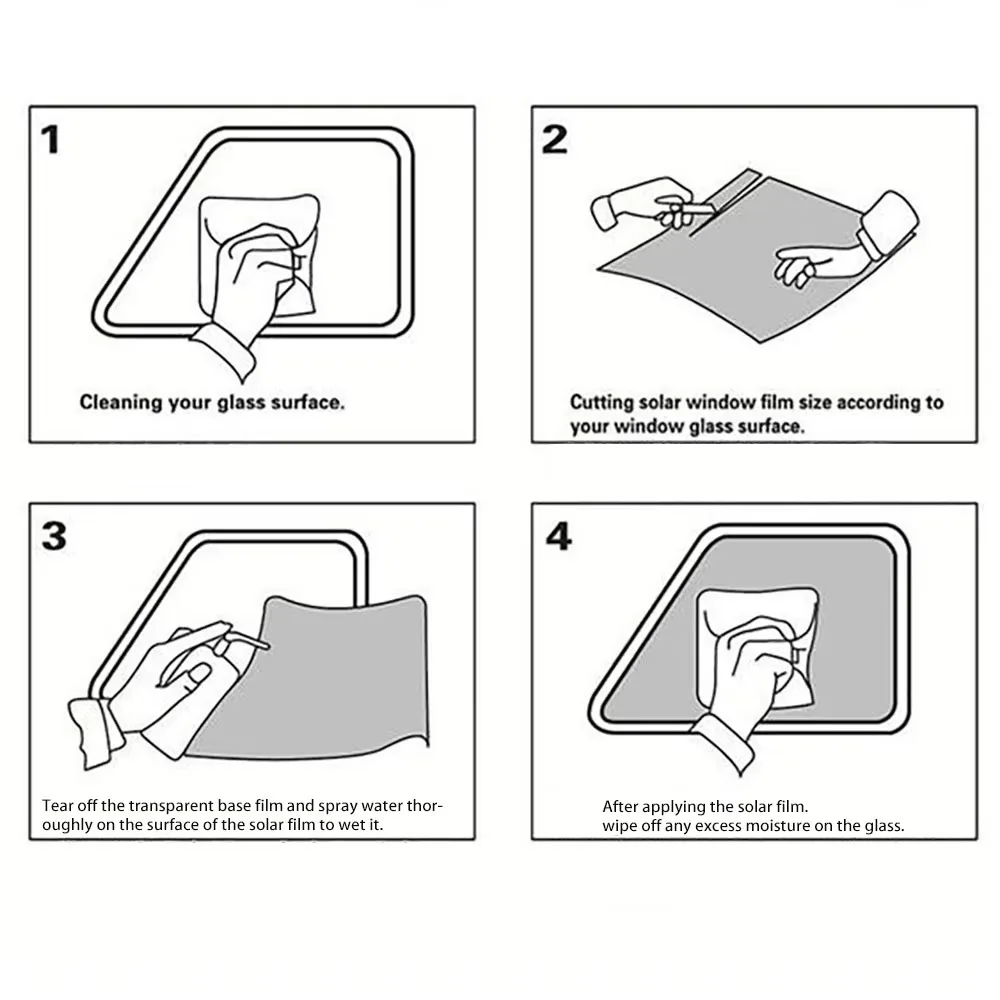 1

Cleaning your glass surface.

2

Cutting solar window film size according to your window glass surface.

3

Tear off the transparent base film and spray water thoroughly on the surface of the solar film to wet it.

4

After applying the solar film.
wipe off any excess moisture on the glass.