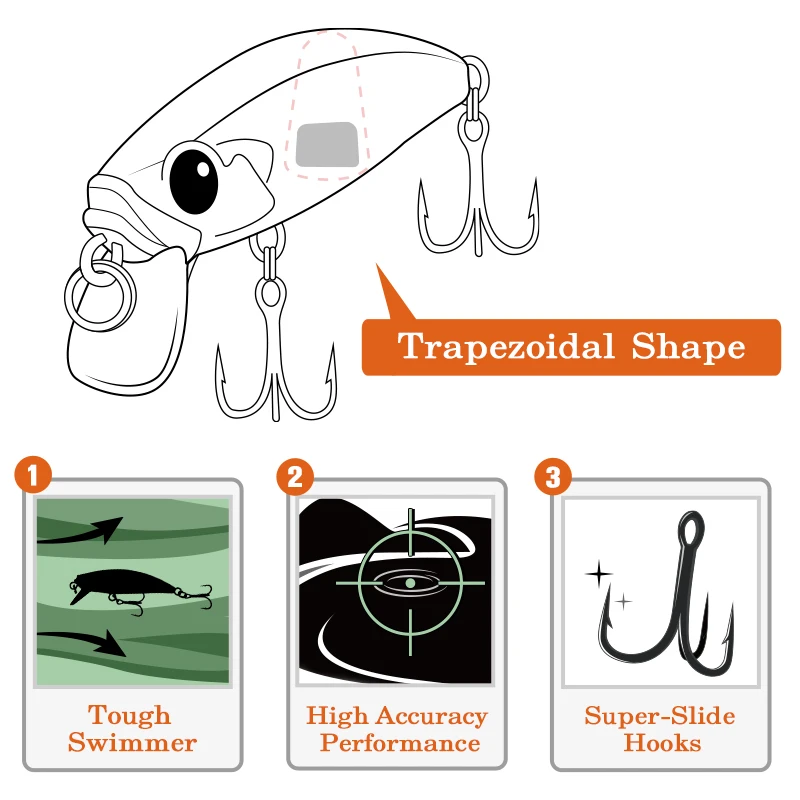 Trapezoidal Shape

1
Tough Swimmer

2
High Accuracy Performance

3
Super-Slide Hooks