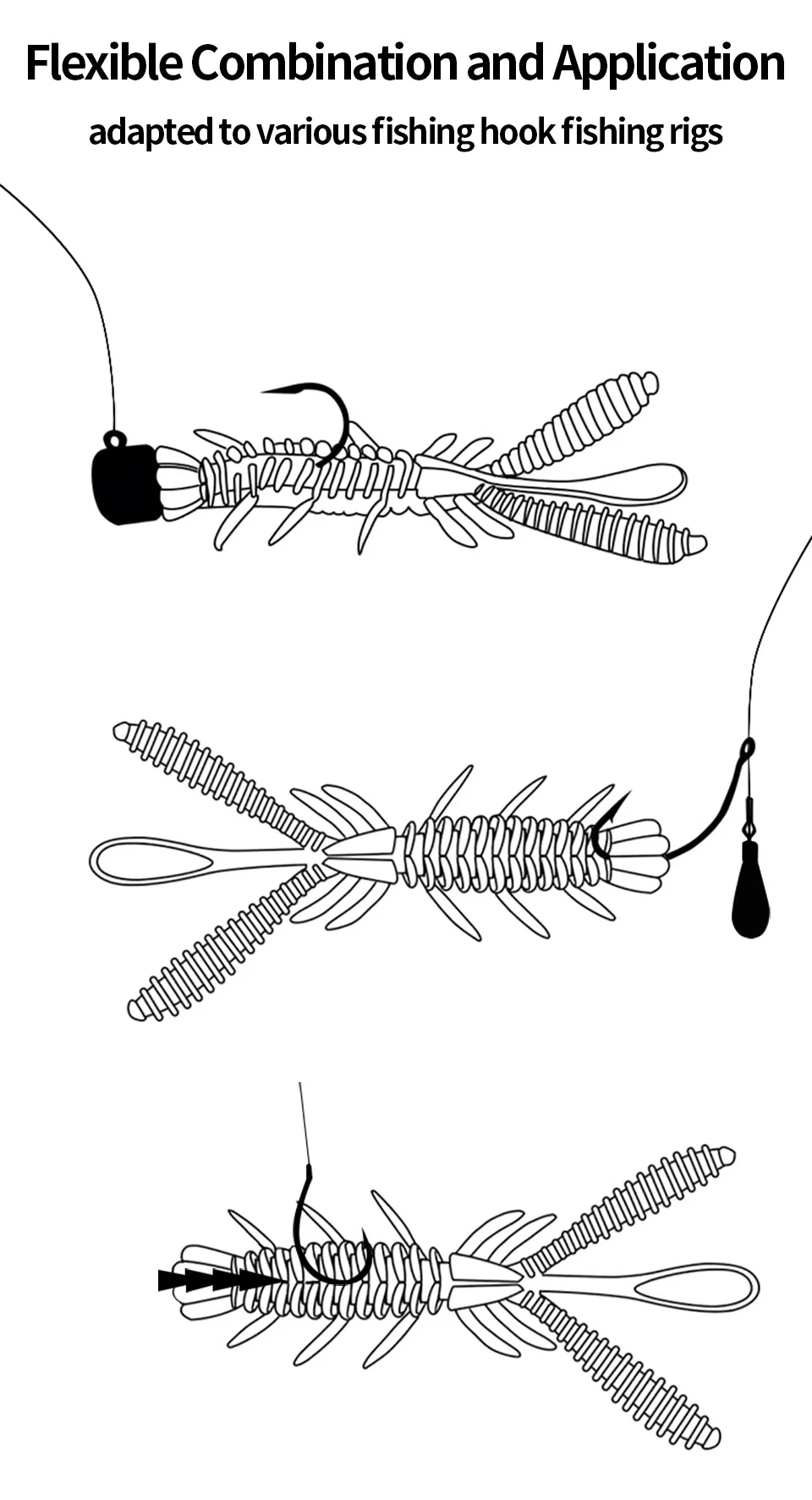 Flexible Combination and Application

adapted to various fishing hook fishing rigs