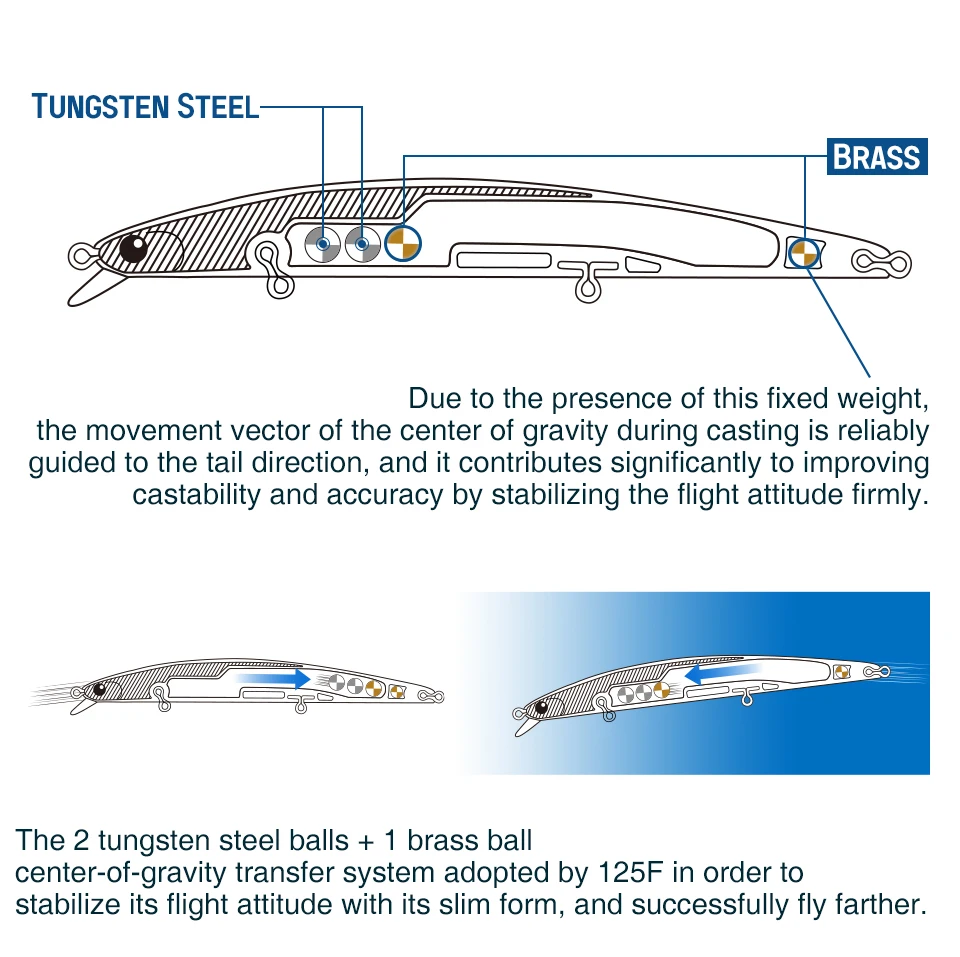 TUNGSTEN STEEL

BRASS

Due to the presence of this fixed weight, the movement vector of the center of gravity during casting is reliably guided to the tail direction, and it contributes significantly to improving castability and accuracy by stabilizing the flight attitude firmly.

The 2 tungsten steel balls + 1 brass ball center-of-gravity transfer system adopted by 125F in order to stabilize its flight attitude with its slim form, and successfully fly farther.