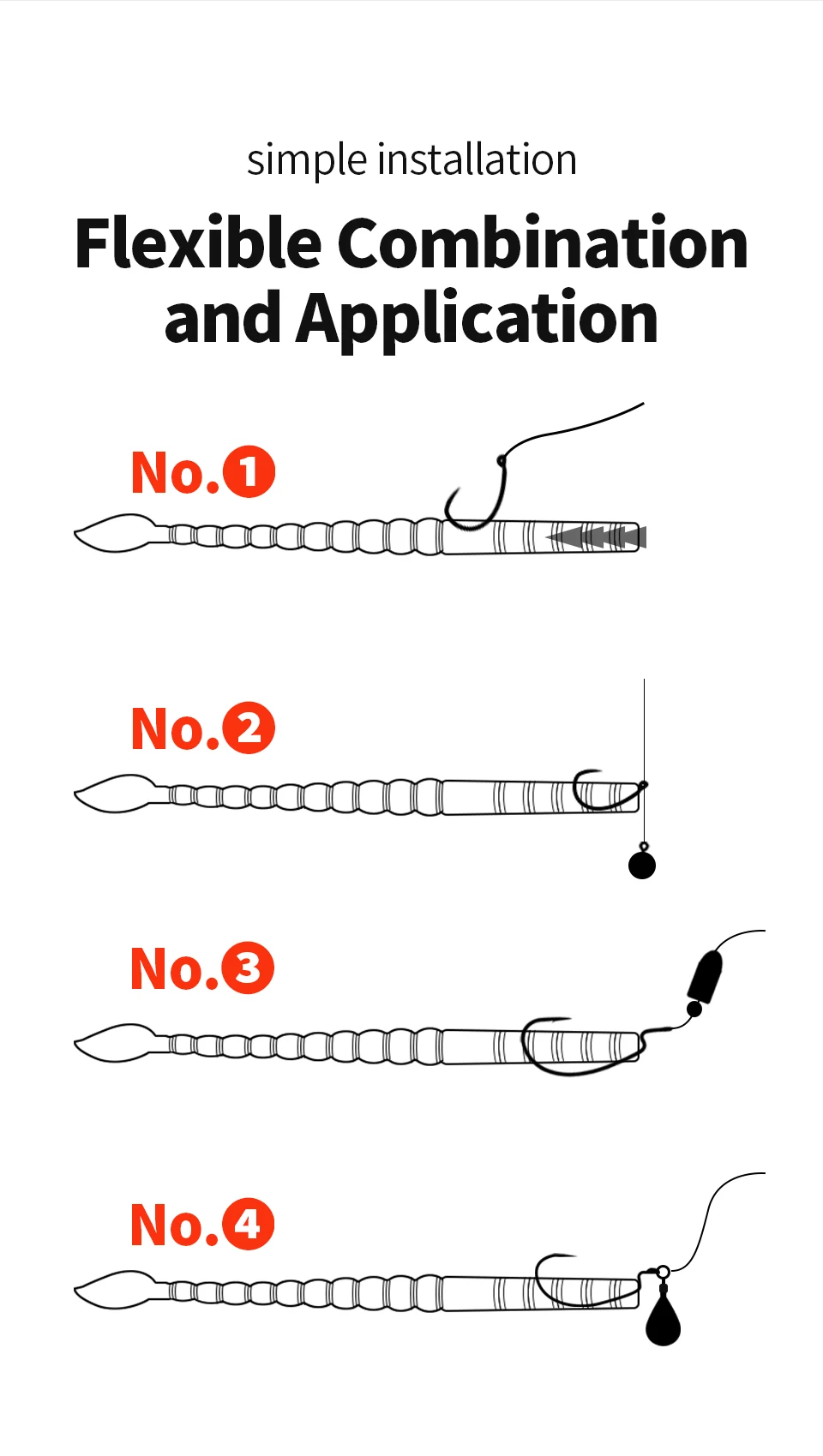 simple installation

Flexible Combination and Application

No.1

No.2

No.3

No.4