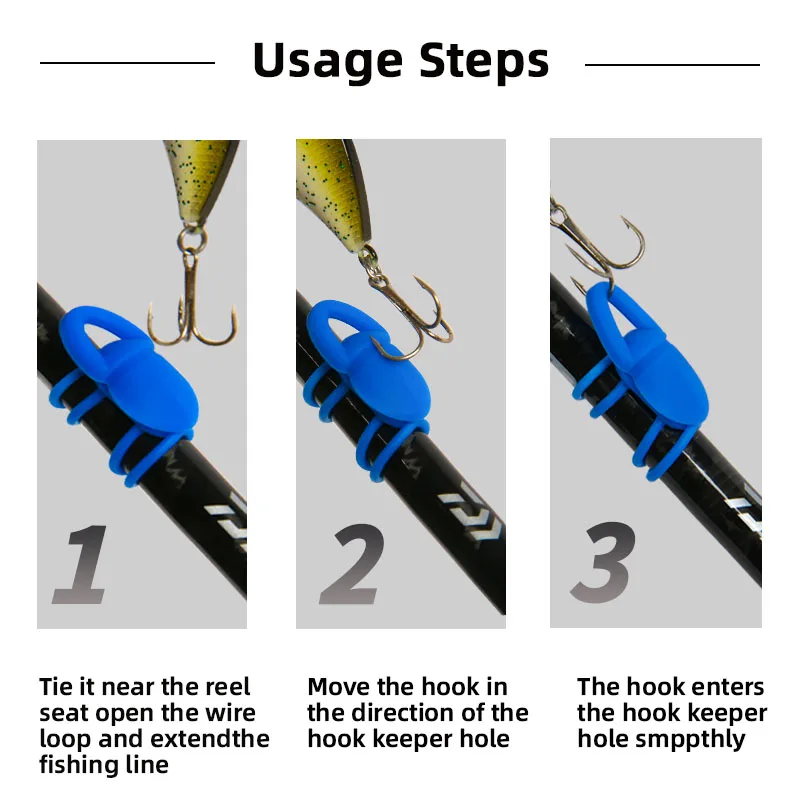 Usage Steps

1

2

3

Tie it near the reel seat open the wire loop and extendthe fishing line

Move the hook in the direction of the hook keeper hole

The hook enters the hook keeper hole smppthly