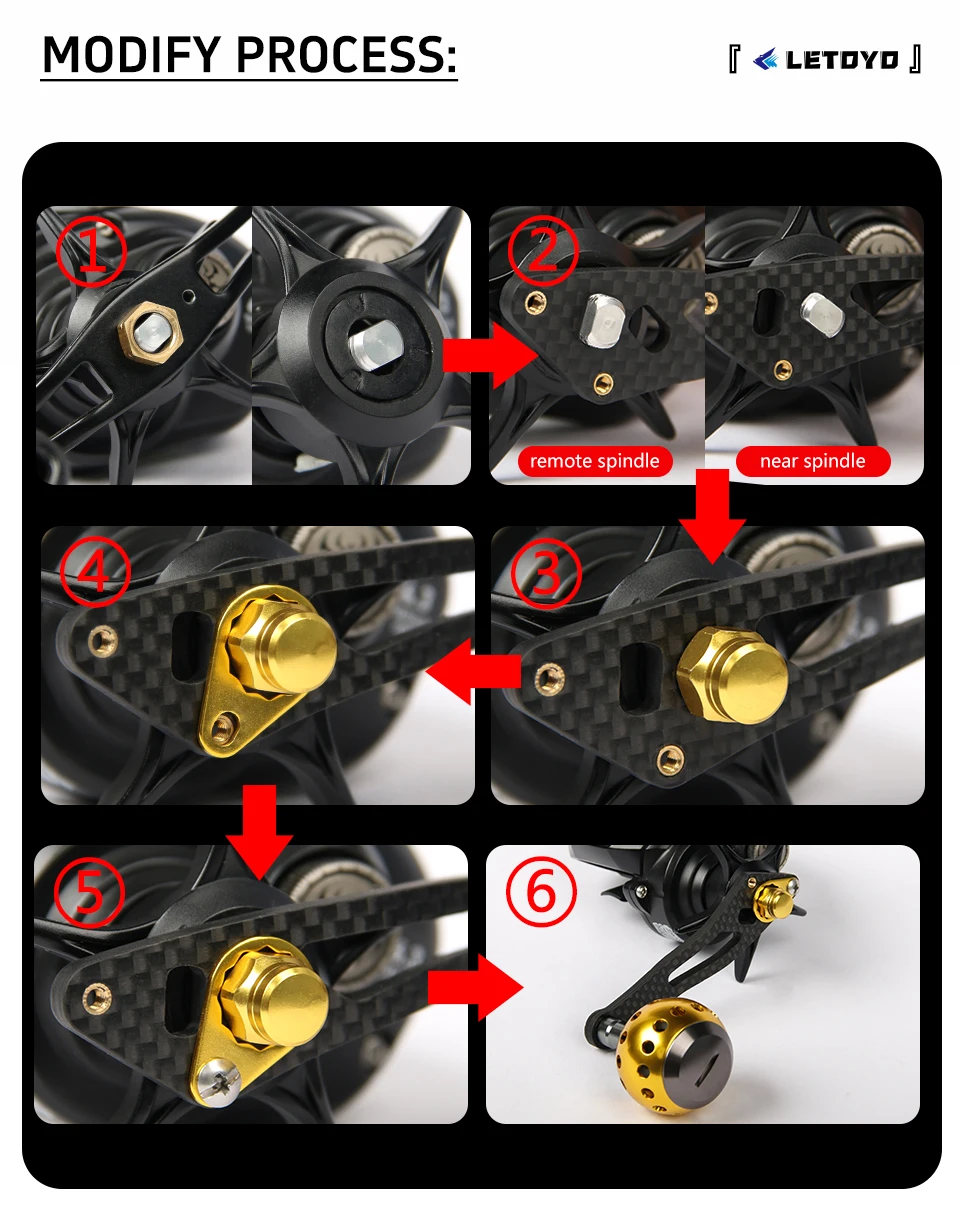 MODIFY PROCESS:

『 LETOYO 』

①

②

remote spindle

near spindle

④

③

⑤

⑥