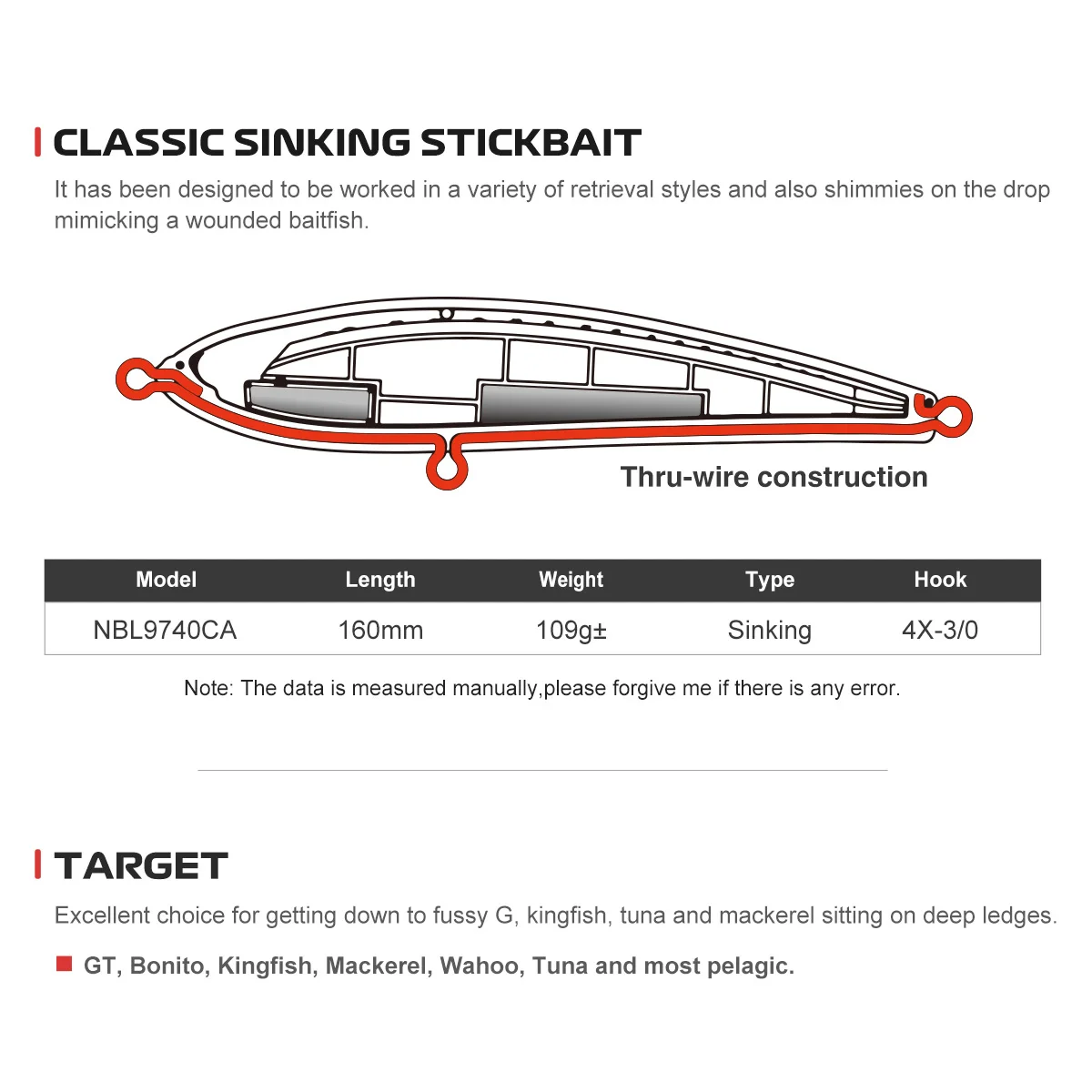 CLASSIC SINKING STICKBAIT

It has been designed to be worked in a variety of retrieval styles and also shimmies on the drop mimicking a wounded baitfish.

Thru-wire construction

| Model | Length | Weight | Type | Hook |
|---|---|---|---|---|
| NBL9740CA | 160mm | 109g± | Sinking | 4X-3/0 |

Note: The data is measured manually,please forgive me if there is any error.

TARGET

Excellent choice for getting down to fussy G, kingfish, tuna and mackerel sitting on deep ledges.

GT, Bonito, Kingfish, Mackerel, Wahoo, Tuna and most pelagic.