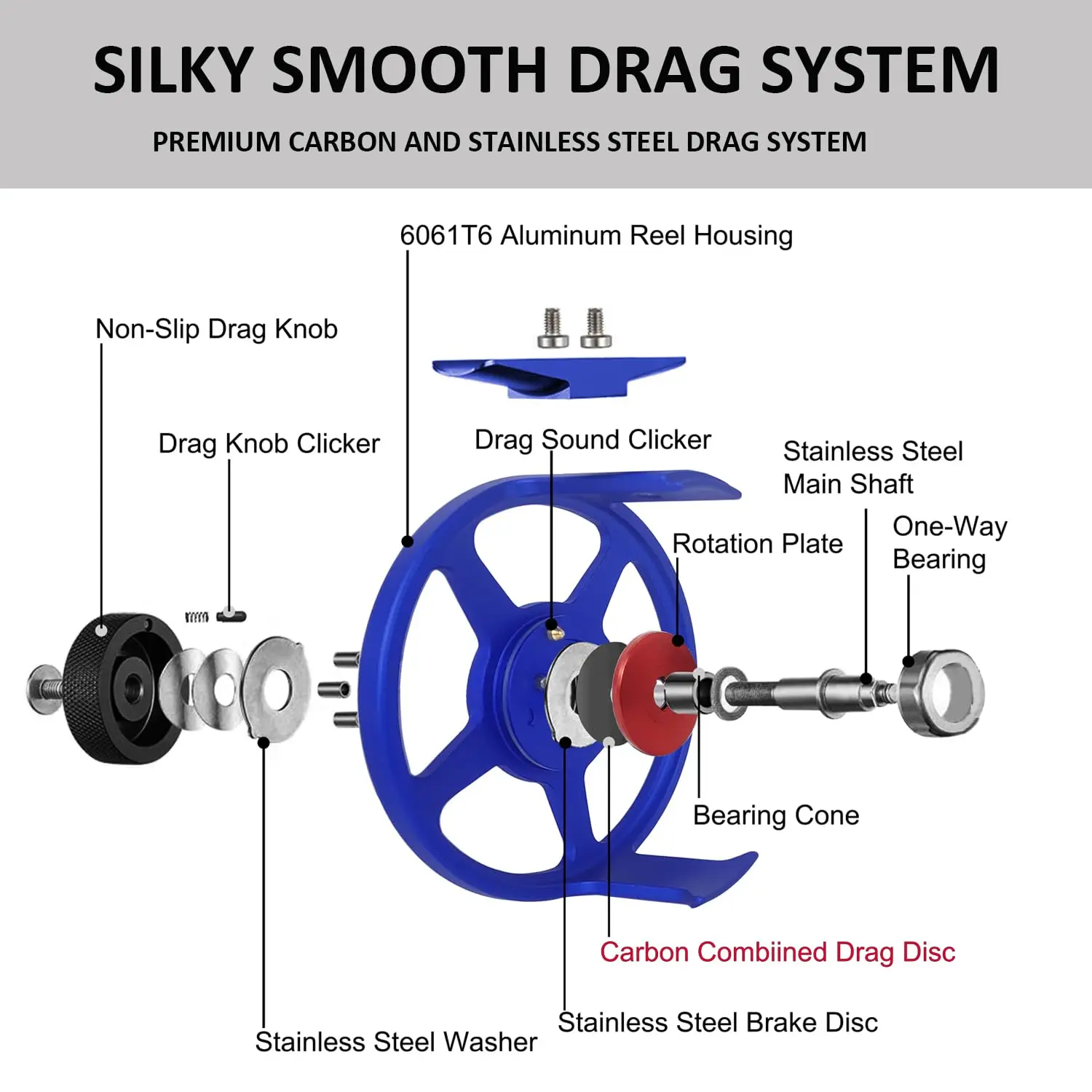 SILKY SMOOTH DRAG SYSTEM

PREMIUM CARBON AND STAINLESS STEEL DRAG SYSTEM

6061T6 Aluminum Reel Housing

Non-Slip Drag Knob

Drag Knob Clicker

Drag Sound Clicker

Stainless Steel Main Shaft

Rotation Plate

One-Way Bearing

Bearing Cone

Carbon Combiined Drag Disc

Stainless Steel Brake Disc

Stainless Steel Washer