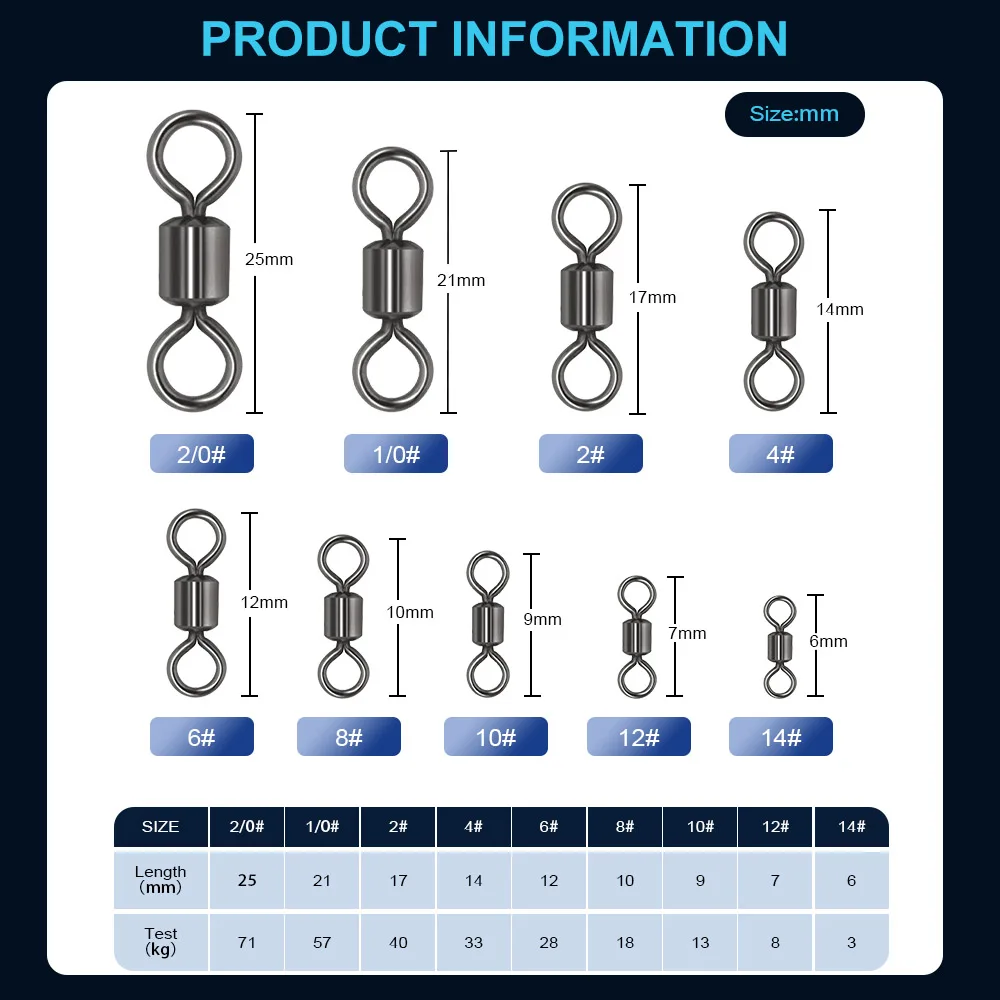 PRODUCT INFORMATION

Size:mm

25mm
21mm
17mm
14mm

2/0#
1/0#
2#
4#

12mm
10mm
9mm
7mm
6mm

6#
8#
10#
12#
14#

| SIZE | 2/0# | 1/0# | 2# | 4# | 6# | 8# | 10# | 12# | 14# |
|---|---|---|---|---|---|---|---|---|---|
| Length (mm) | 25 | 21 | 17 | 14 | 12 | 10 | 9 | 7 | 6 |
| Test (kg) | 71 | 57 | 40 | 33 | 28 | 18 | 13 | 8 | 3 |