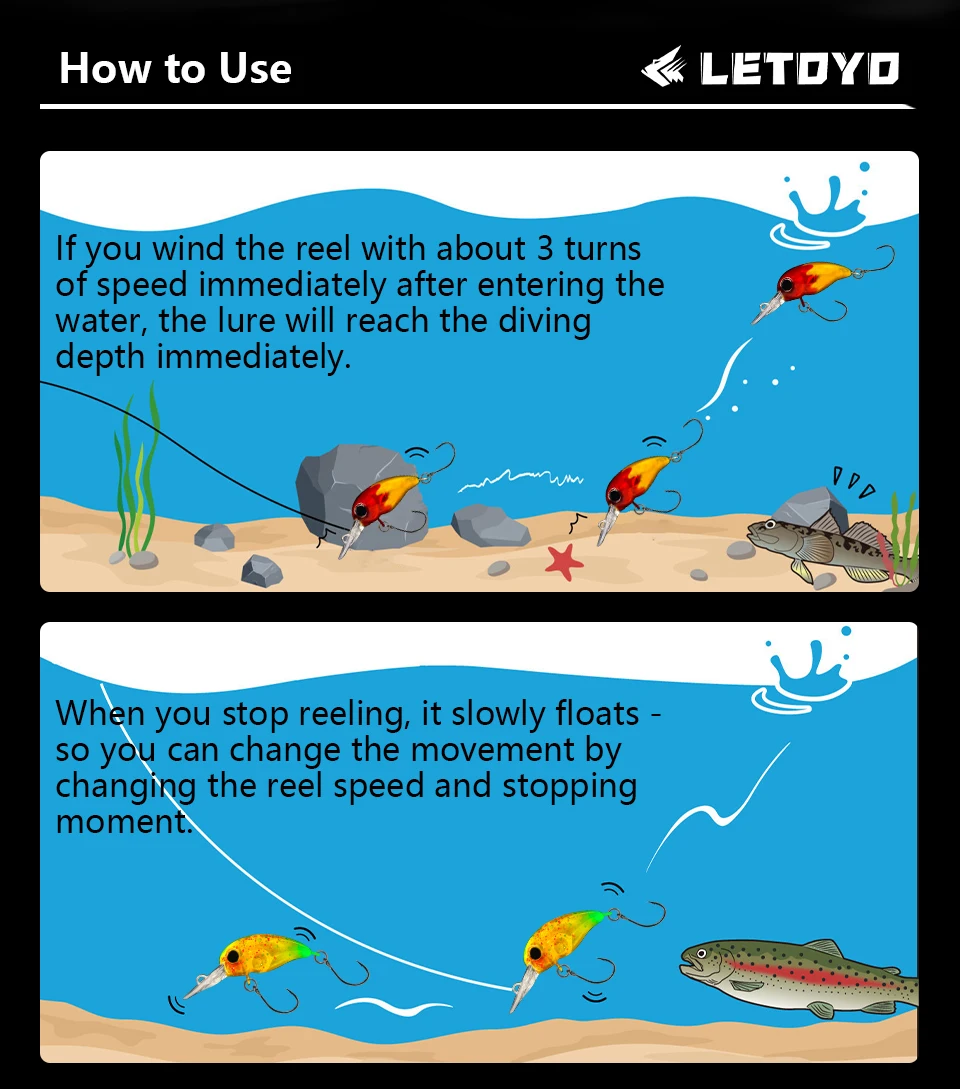 How to Use

LETOYO

If you wind the reel with about 3 turns of speed immediately after entering the water, the lure will reach the diving depth immediately.

When you stop reeling, it slowly floats - so you can change the movement by changing the reel speed and stopping moment.