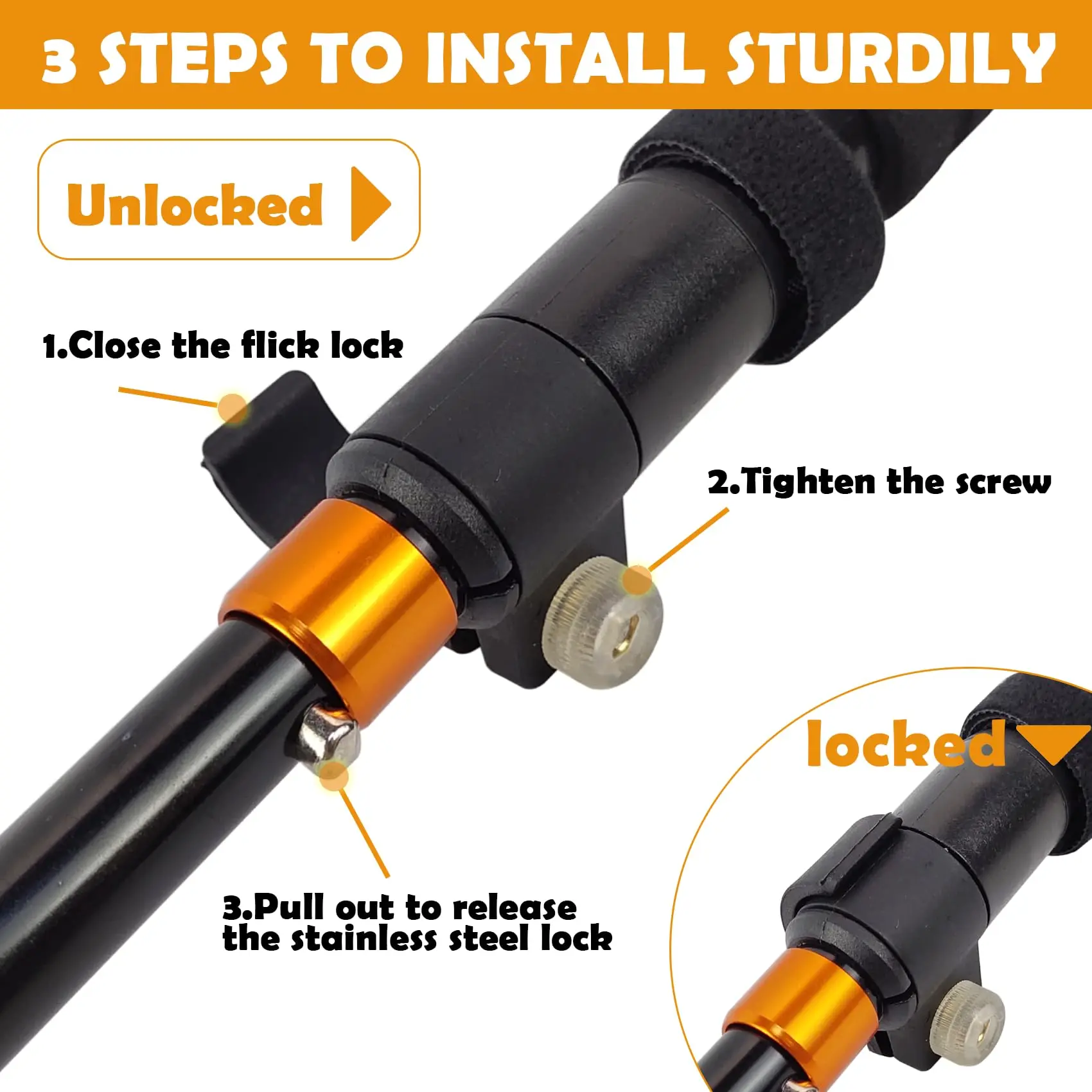 3 STEPS TO INSTALL STURDILY

Unlocked

1.Close the flick lock

2.Tighten the screw

3.Pull out to release the stainless steel lock

locked