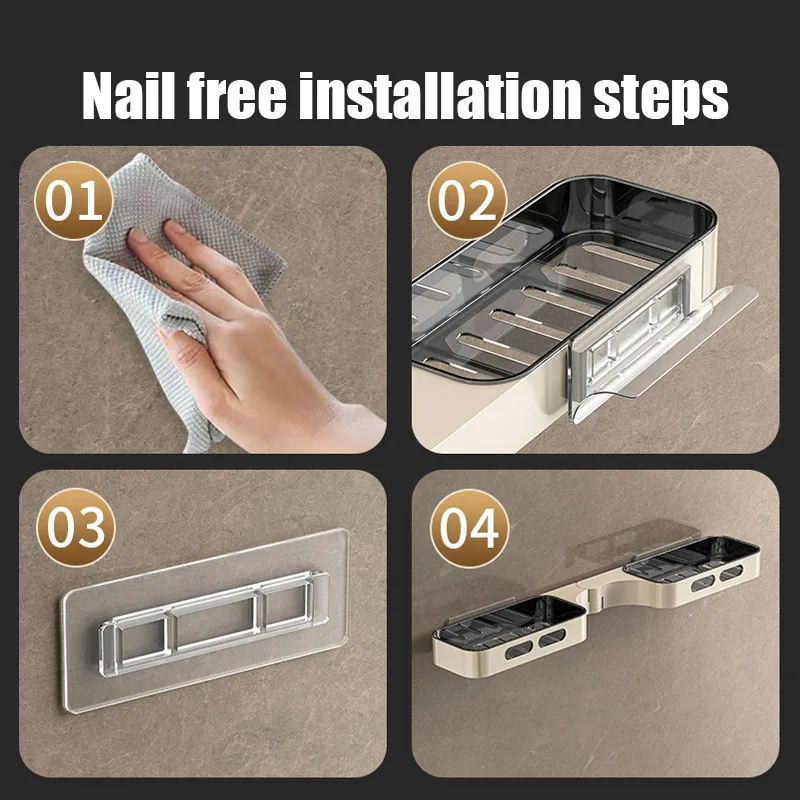 Nail free installation steps

01

02

03

04