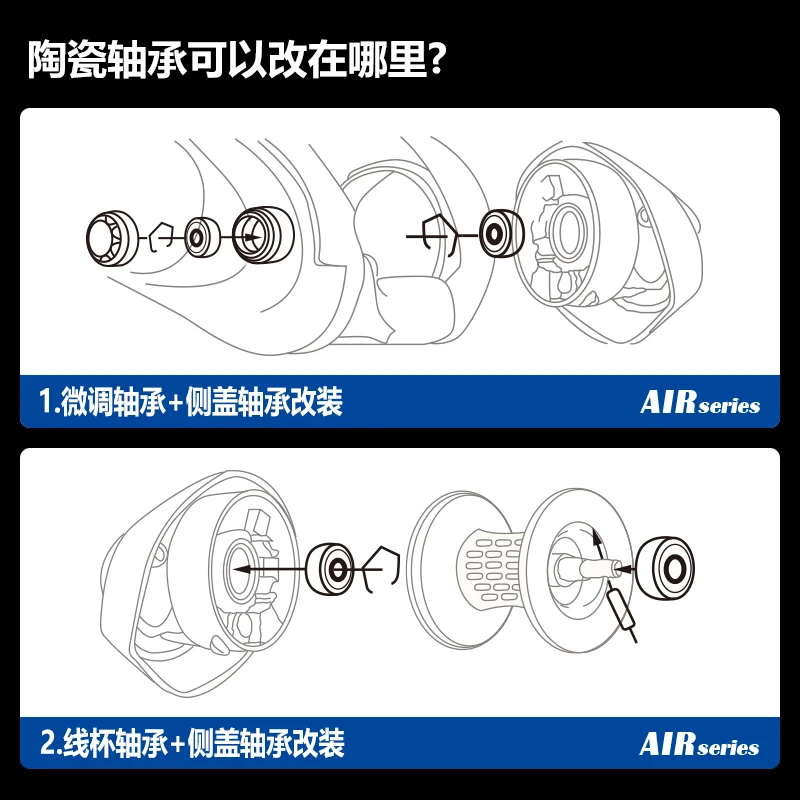 陶瓷轴承可以改在哪里?

1.微调轴承+侧盖轴承改装

AIR series

2.线杯轴承+侧盖轴承改装

AIR series