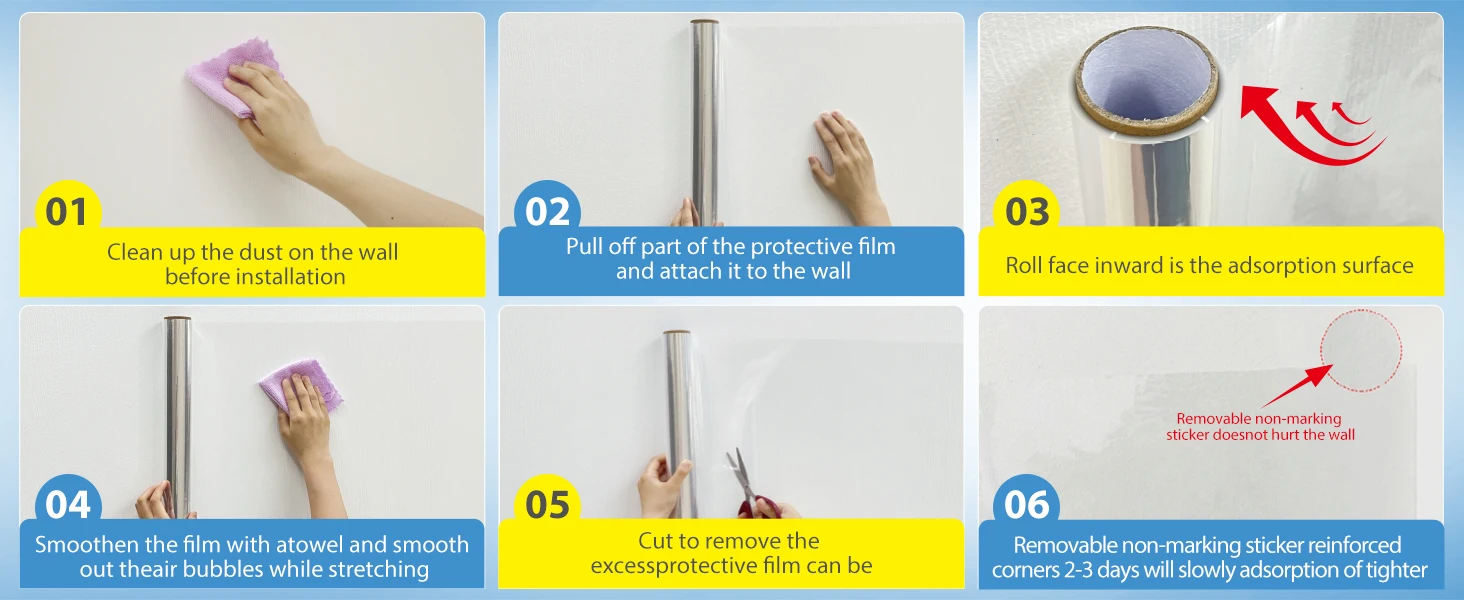 01
Clean up the dust on the wall before installation

02
Pull off part of the protective film and attach it to the wall

03
Roll face inward is the adsorption surface

04
Smoothen the film with atowel and smooth out theair bubbles while stretching

05
Cut to remove the excessprotective film can be

Removable non-marking sticker doesnot hurt the wall

06
Removable non-marking sticker reinforced corners 2-3 days will slowly adsorption of tighter