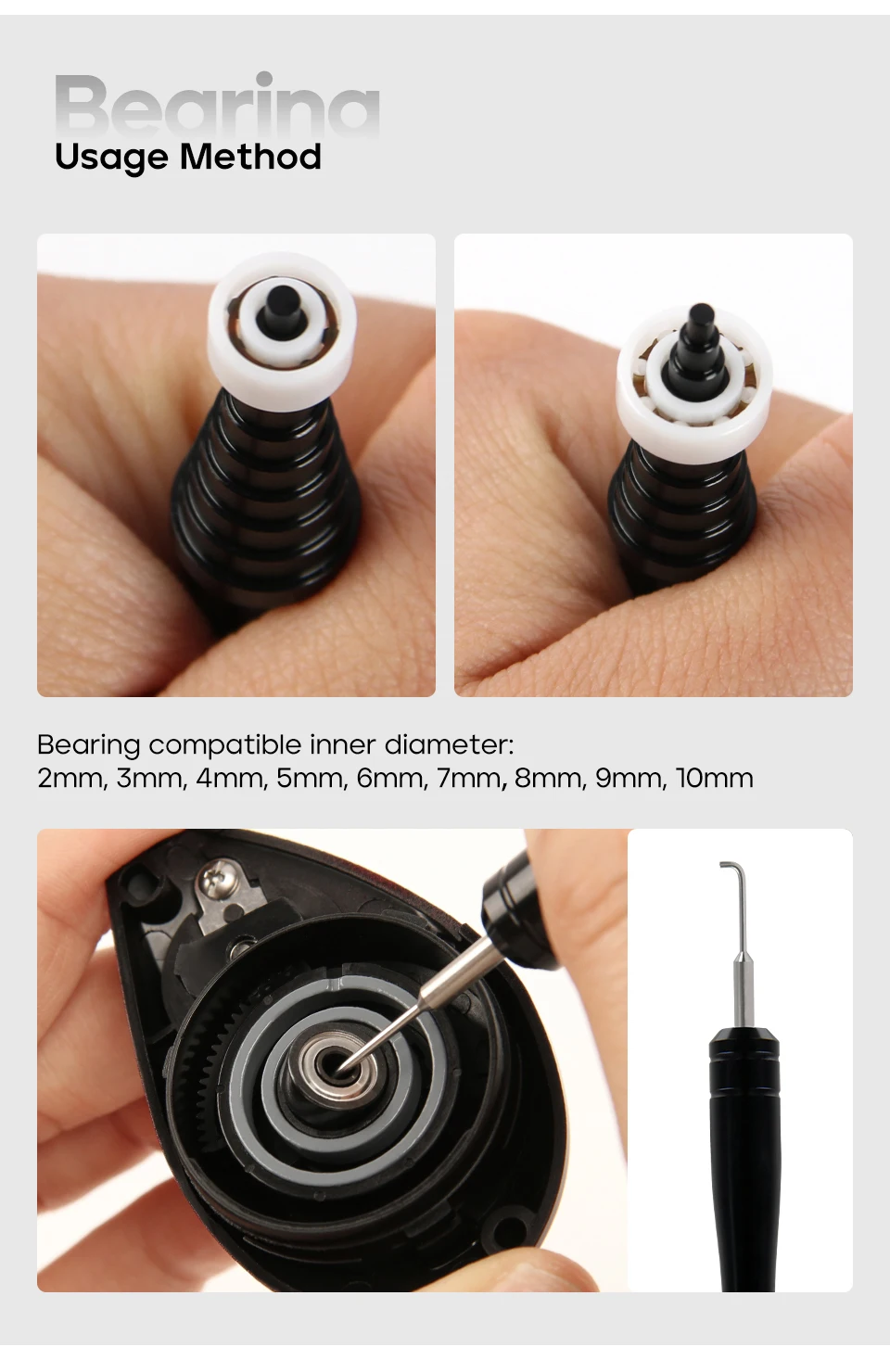 Bearing
Usage Method

Bearing compatible inner diameter:
2mm, 3mm, 4mm, 5mm, 6mm, 7mm, 8mm, 9mm, 10mm