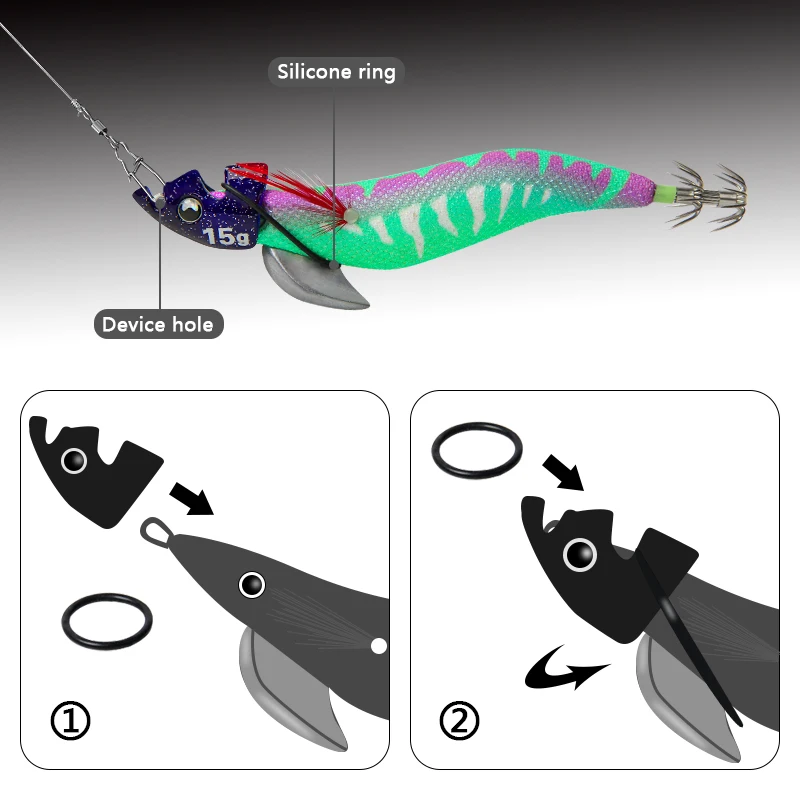 Silicone ring

15g

Device hole

①

②